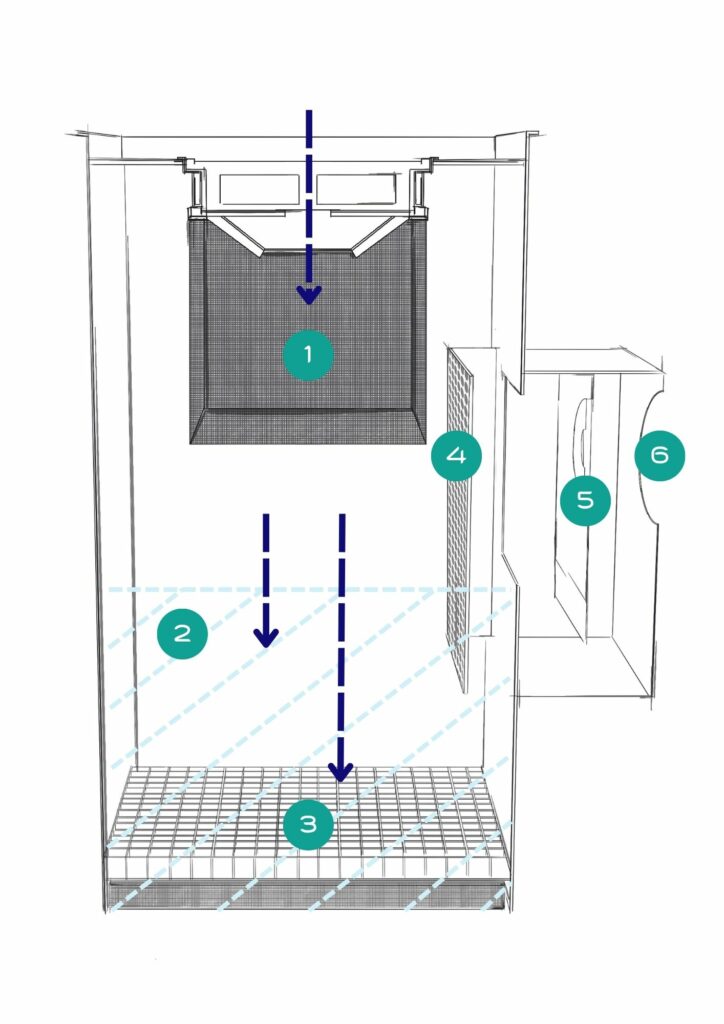 1
4
6
5
2
3