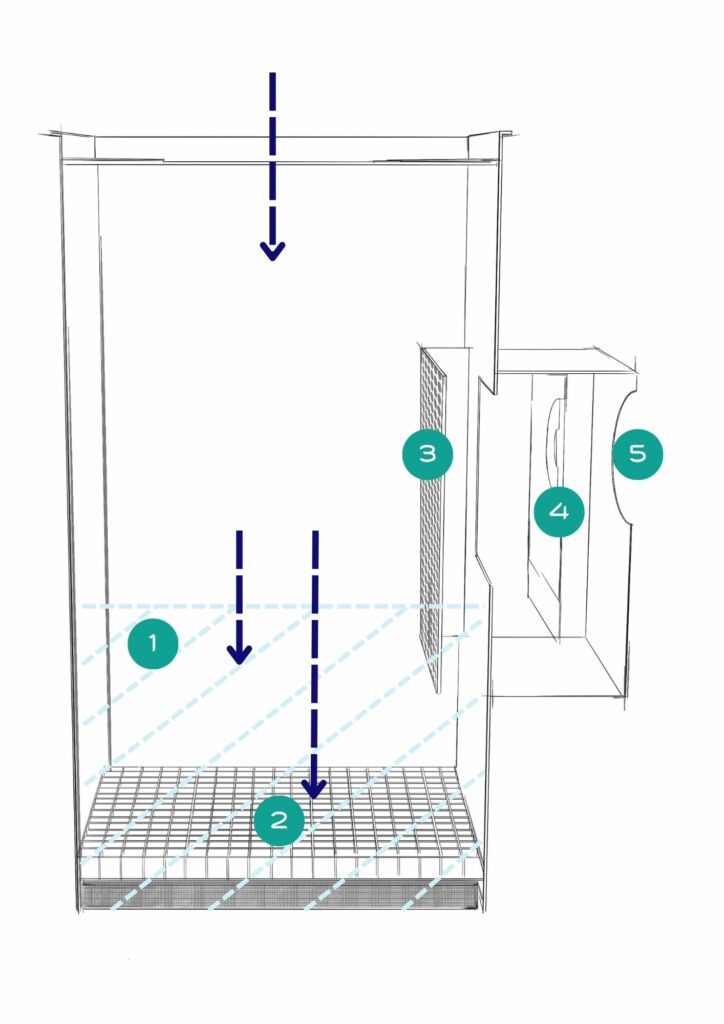 3
5
4
1
2